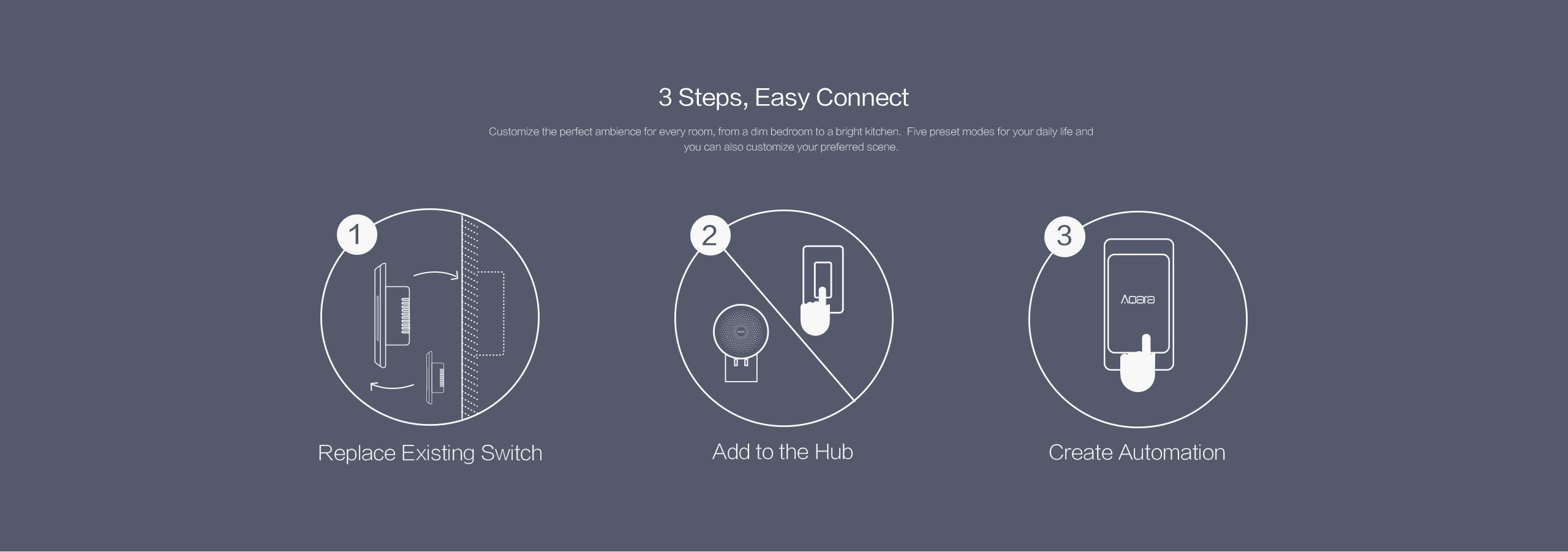 3 Steps, Easy Connect

Customize the perfect ambience for every room, from a dim bedroom to a bright kitchen.  Five preset modes for your daily life and you can also customize your preferred scene.

1

Replace Existing Switch

2

Add to the Hub

3

Aqara

Create Automation