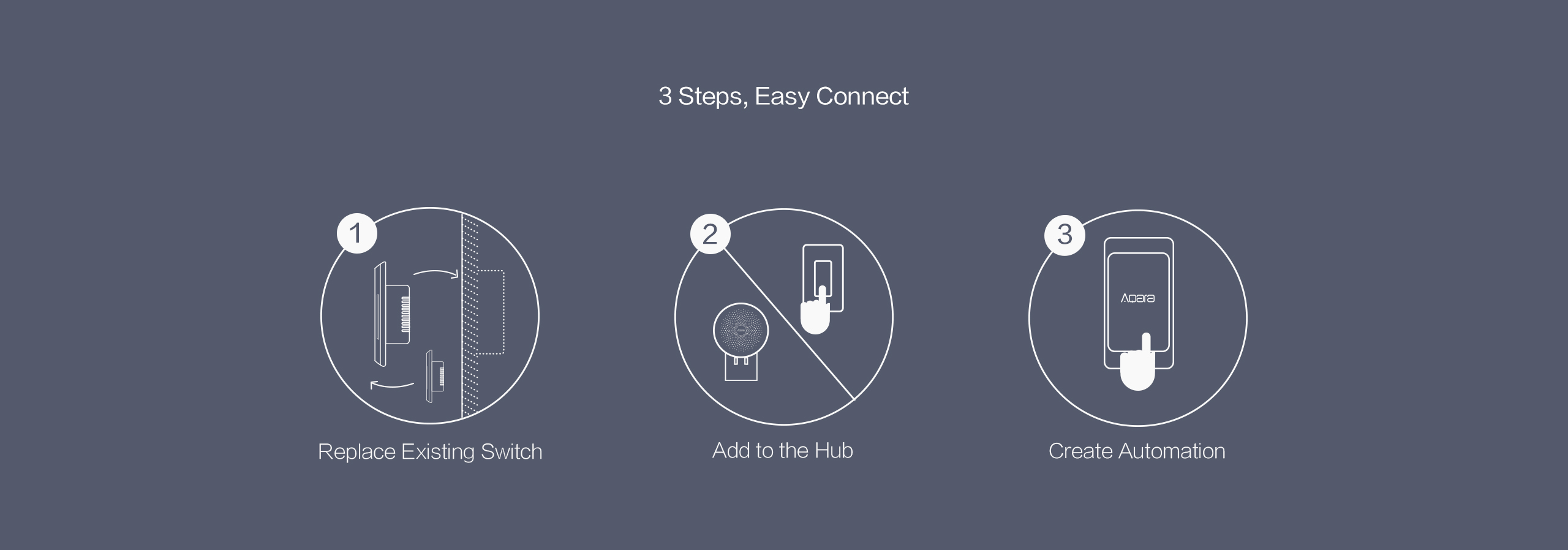 3 Steps, Easy Connect

1

Replace Existing Switch

2

Add to the Hub

3

Aqara

Create Automation