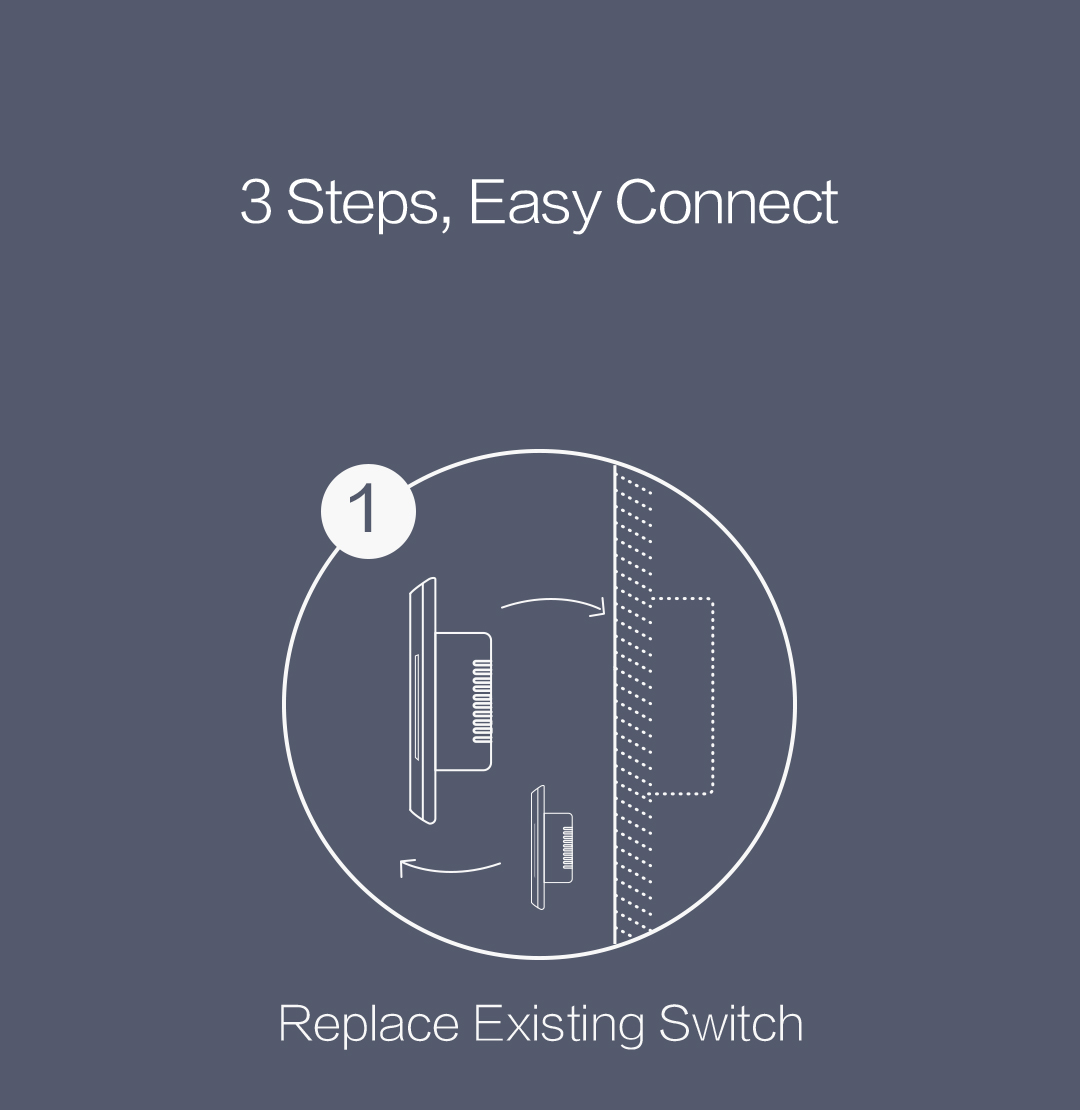 3 Steps, Easy Connect

1

Replace Existing Switch